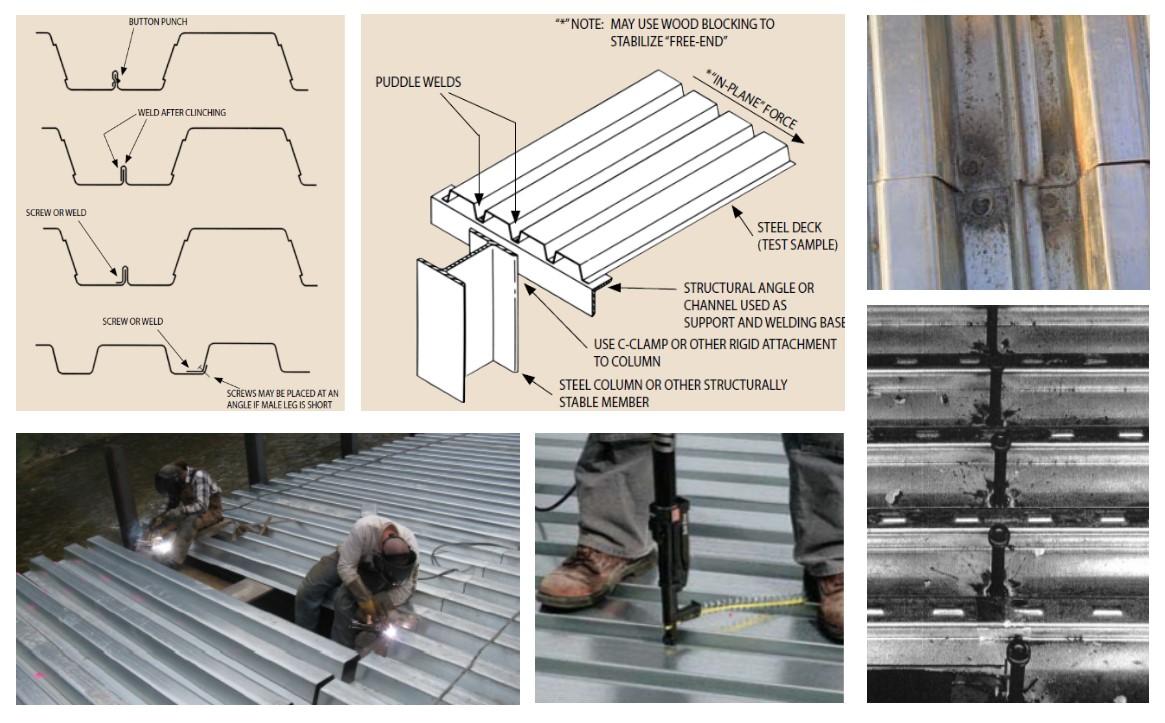 BUTTON PUNCH

WELD AFTER CLINCHING

SCREW OR WELD

SCREW OR WELD

SCREWS MAY BE PLACED AT AN ANGLE IF MALE LEG IS SHORT

"*" NOTE: MAY USE WOOD BLOCKING TO STABILIZE "FREE-END"

PUDDLE WELDS

*"IN-PLANE" FORCE

STEEL DECK (TEST SAMPLE)

STRUCTURAL ANGLE OR CHANNEL USED AS SUPPORT AND WELDING BASE

USE C-CLAMP OR OTHER RIGID ATTACHMENT TO COLUMN

STEEL COLUMN OR OTHER STRUCTURALLY STABLE MEMBER